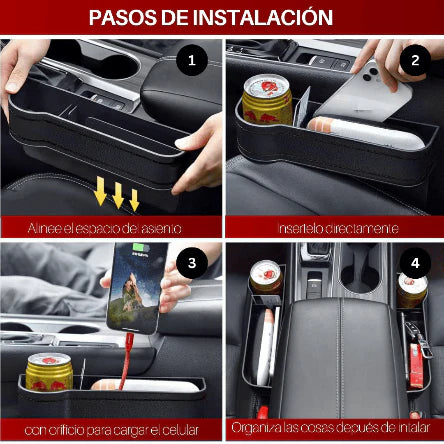 PASOS DE INSTALACIÓN

1

Alinee el espacio del asiento

2

Insertelo directamente

3

con orificio para cargar el celular

4

Organiza las cosas depués de intalar